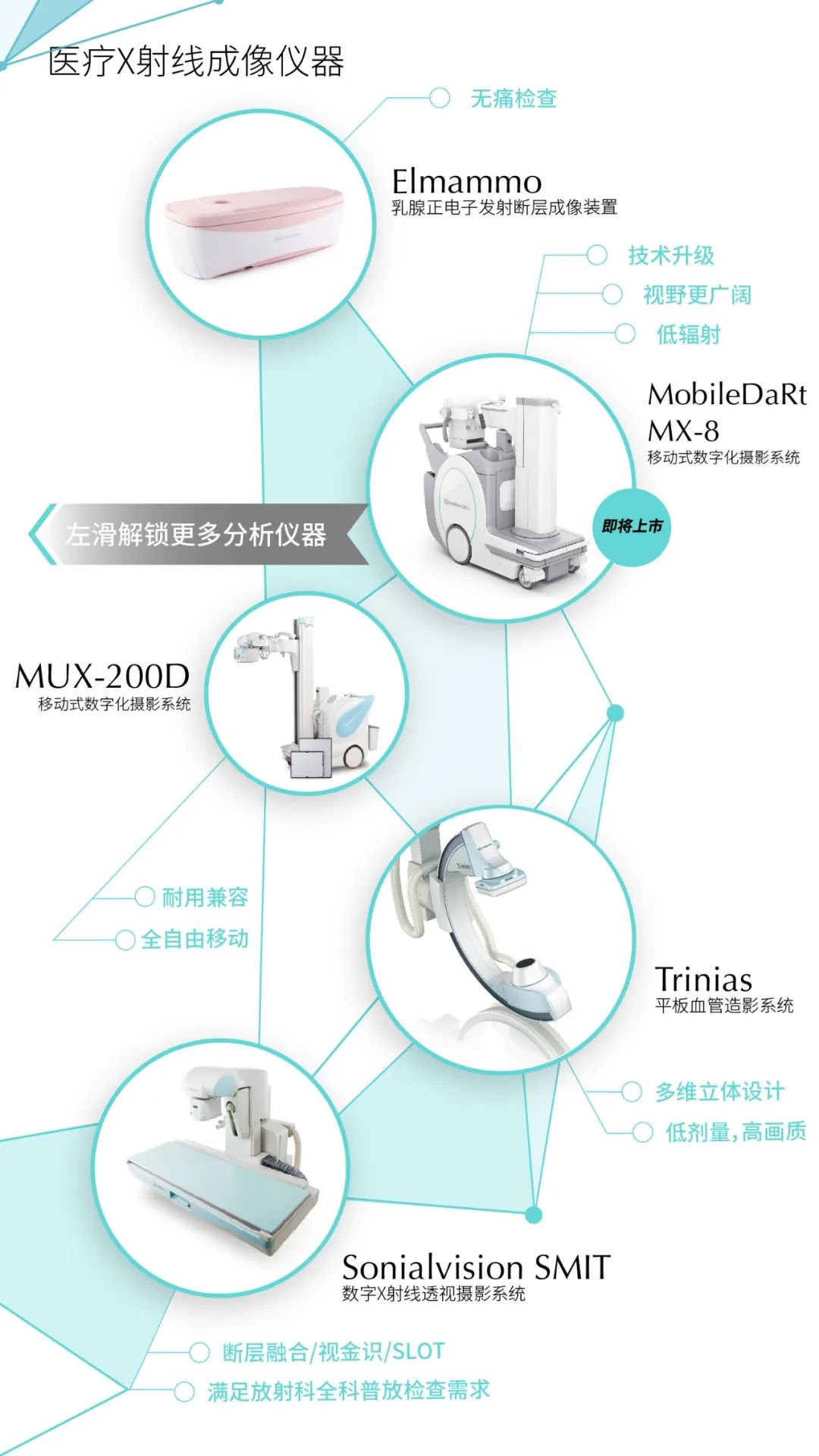 医疗X射线成像仪器

无痛检查

Elmammo
乳腺正电子发射断层成像装置

技术升级
视野更广阔
低辐射

MobileDaRt MX-8
移动式数字化摄影系统

即将上市

左滑解锁更多分析仪器

MUX-200D
移动式数字化摄影系统

耐用兼容
全自由移动

Trinias
平板血管造影系统

多维立体设计
低剂量，高画质

Sonialvision SMIT
数字X射线透视摄影系统

断层融合/视金识/SLOT
满足放射科全科普放检查需求