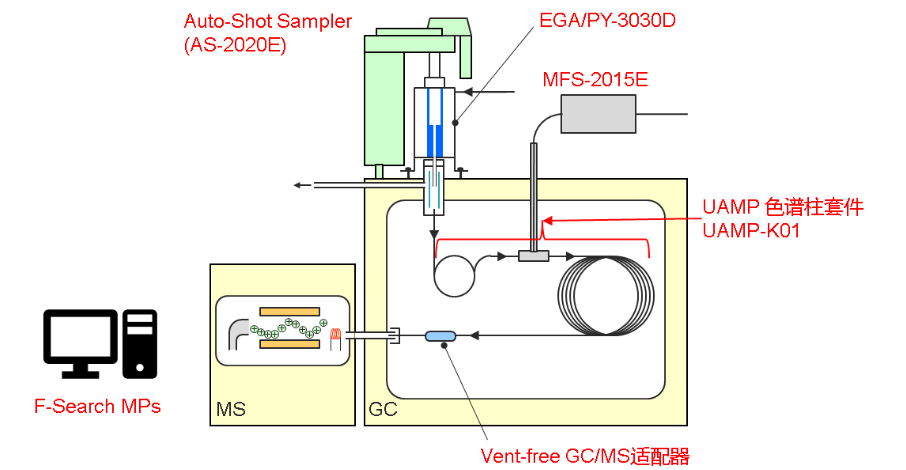 Auto-Shot Sampler
(AS-2020E)

EGA/PY-3030D

MFS-2015E

UAMP 色谱柱套件
UAMP-K01

F-Search MPs

MS

GC

Vent-free GC/MS适配器