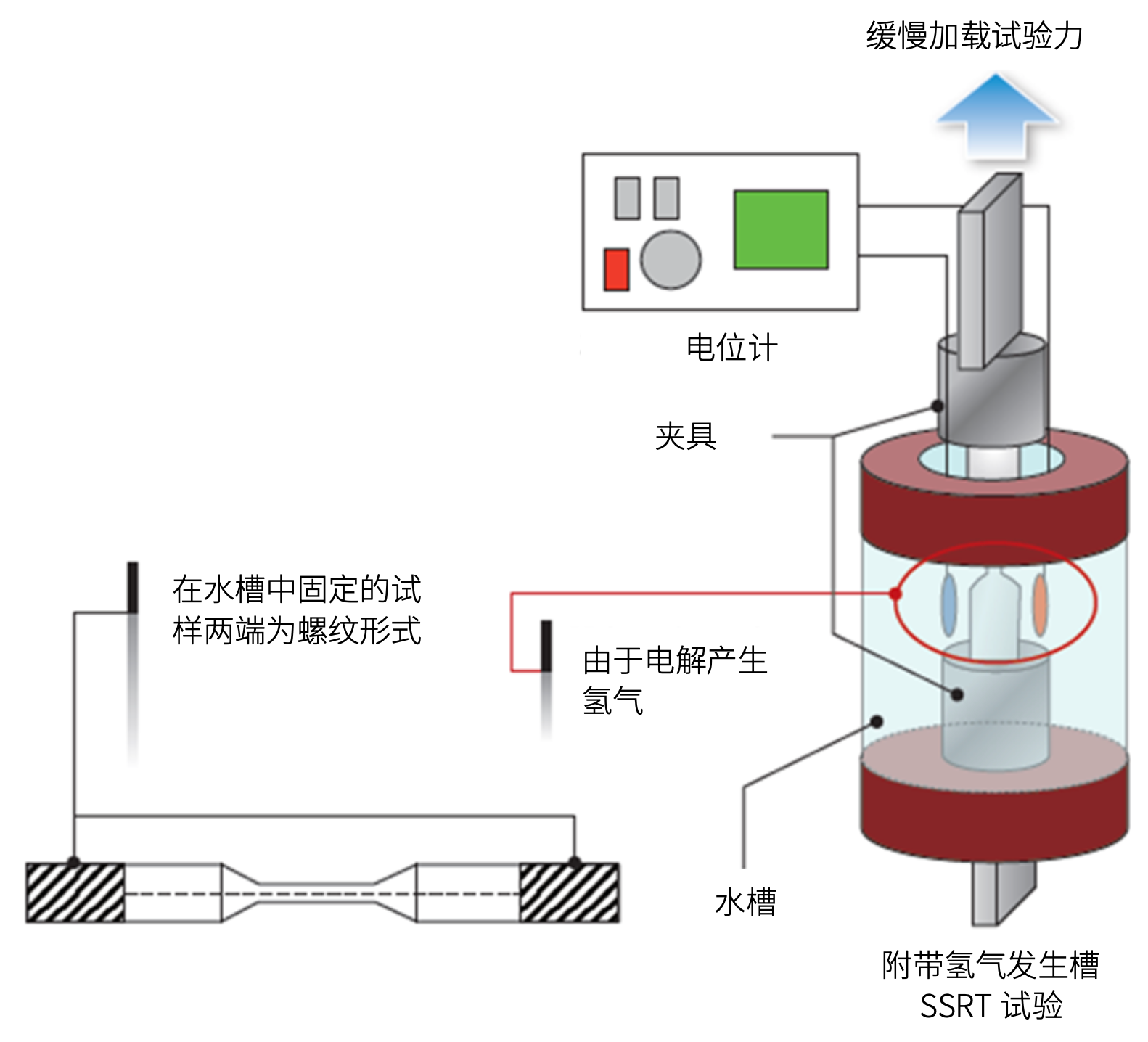 缓慢加载试验力

电位计

夹具

在水槽中固定的试样两端为螺纹形式

由于电解产生氢气

水槽

附带氢气发生槽
SSRT 试验